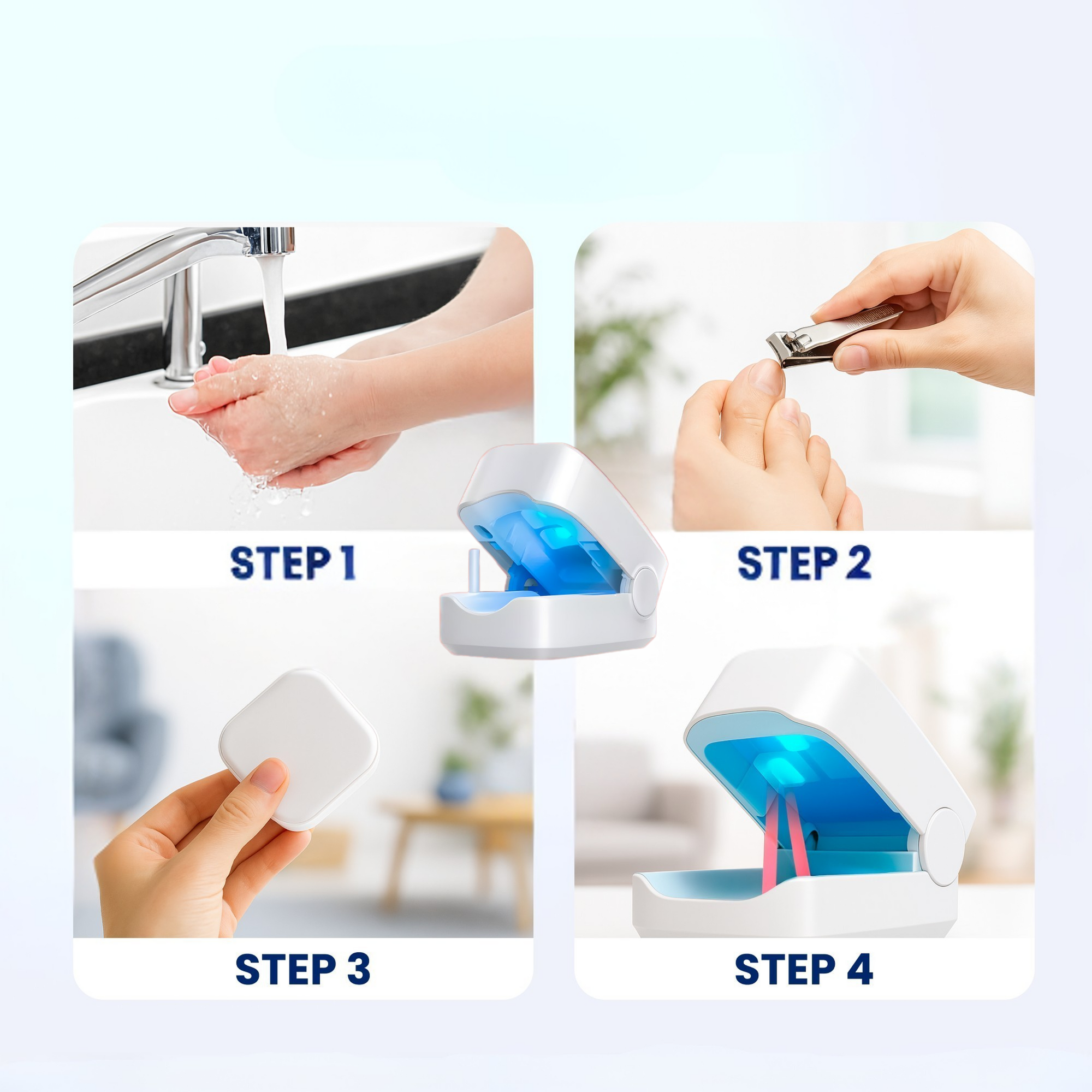 STEP 1

STEP 2

STEP 3

STEP 4